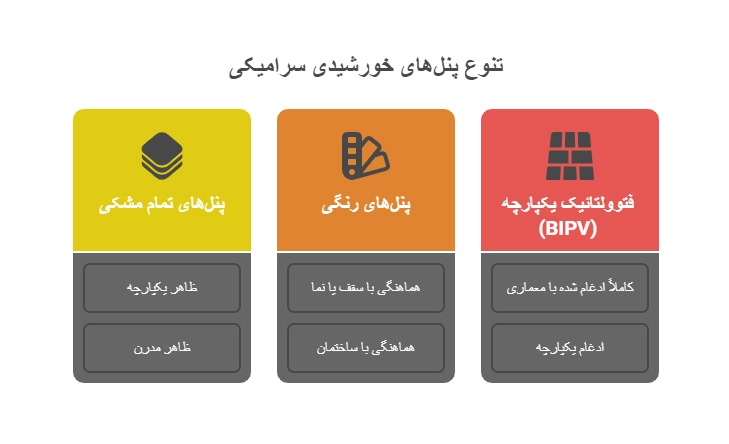 تنوع پنل‌های خورشیدی سرامیکی

فتوولتائیک یکپارچه (BIPV)

کاملاً ادغام شده با معماری

ادغام یکپارچه

پنل‌های رنگی

هماهنگی با سقف یا نما

هماهنگی با ساختمان

پنل‌های تمام مشکی

ظاهر یکپارچه

ظاهر مدرن