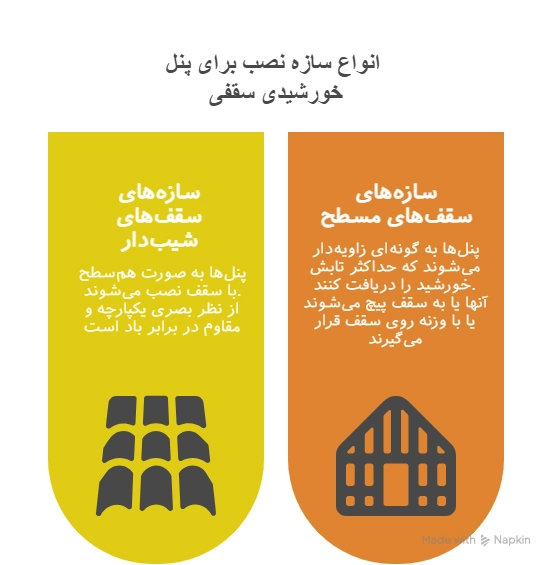 انواع سازه نصب برای پنل خورشیدی سقفی

سازه‌های سقف‌های مسطح

پنل‌ها به گونه‌ای زاویه‌دار می‌شوند که حداکثر تابش خورشید را دریافت کنند. آنها یا به سقف پیچ می‌شوند یا با وزنه روی سقف قرار می‌گیرند

سازه‌های سقف‌های شیب‌دار

پنل‌ها به صورت هم‌سطح با سقف نصب می‌شوند. از نظر بصری یکپارچه و مقاوم در برابر باد است

Made with Napkin